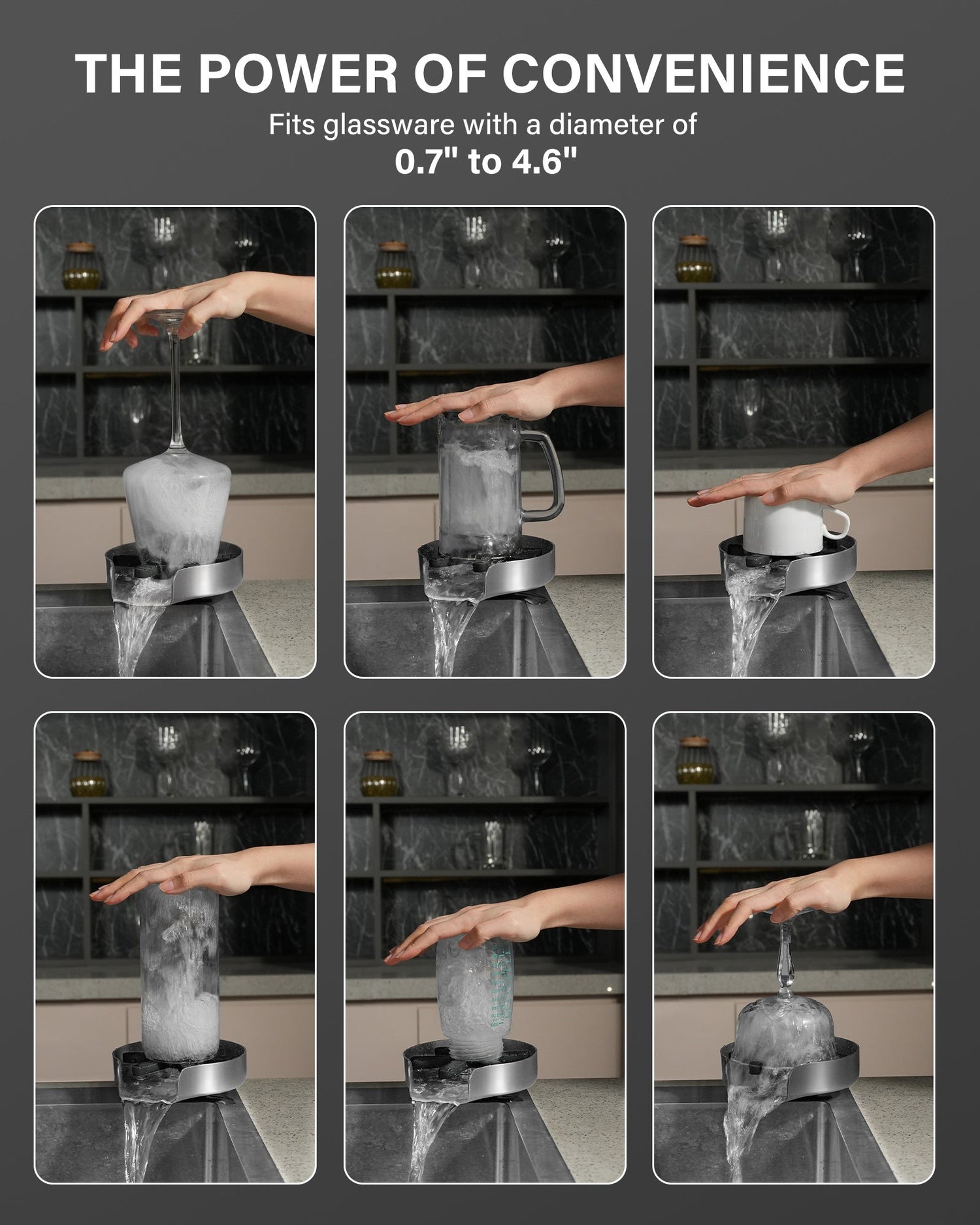 THE POWER OF CONVENIENCE

Fits glassware with a diameter of
0.7" to 4.6"