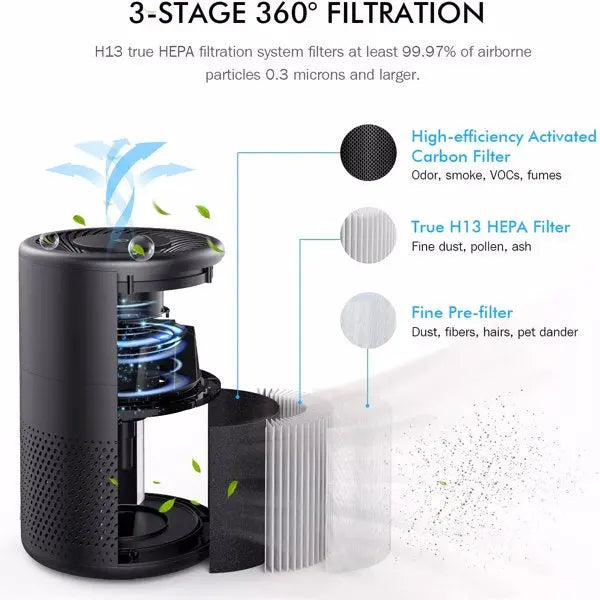 3-STAGE 360° FILTRATION

H13 true HEPA filtration system filters at least 99.97% of airborne particles 0.3 microns and larger.

High-efficiency Activated Carbon Filter
Odor, smoke, VOCs, fumes

True H13 HEPA Filter
Fine dust, pollen, ash

Fine Pre-filter
Dust, fibers, hairs, pet dander