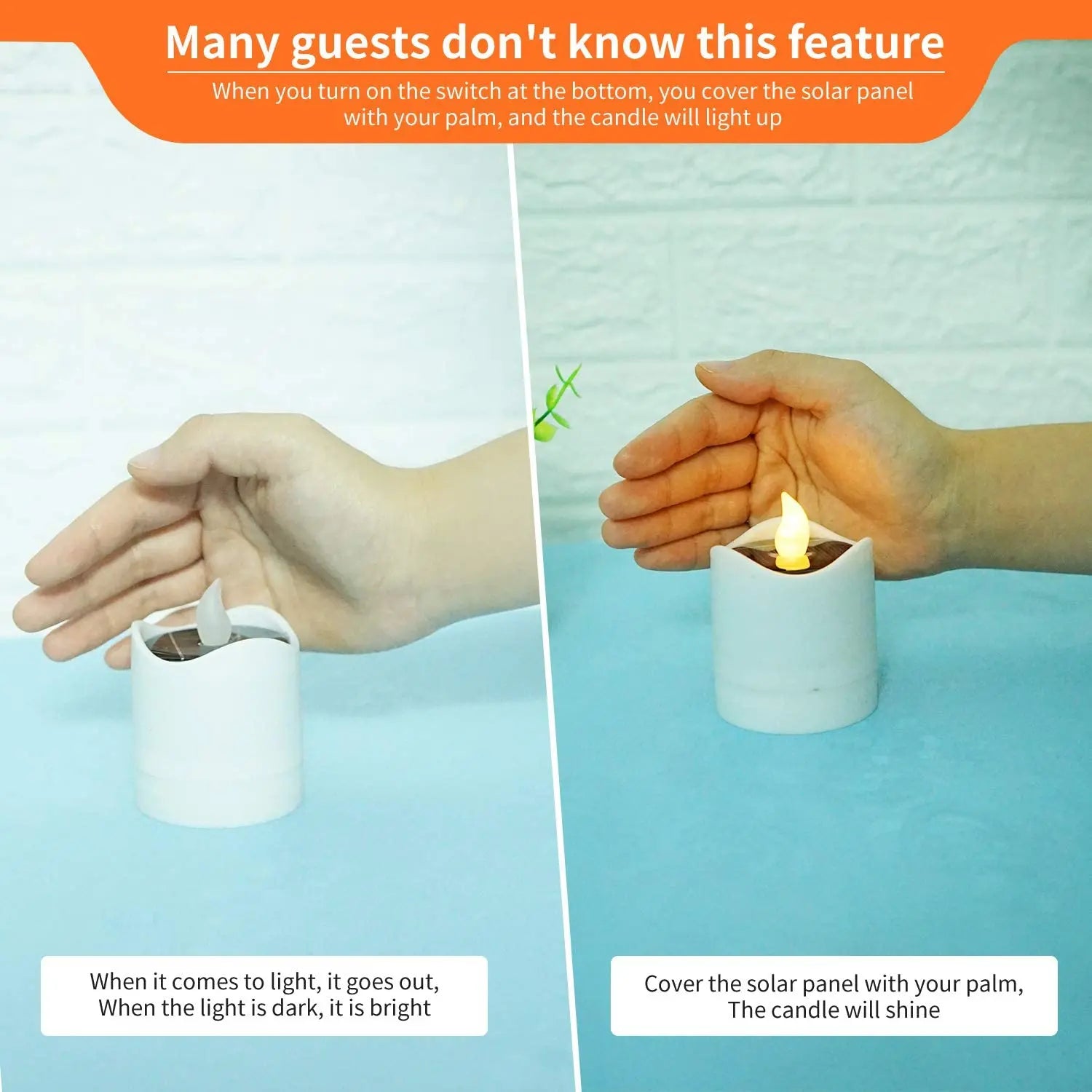 Many guests don't know this feature

When you turn on the switch at the bottom, you cover the solar panel with your palm, and the candle will light up

When it comes to light, it goes out,
When the light is dark, it is bright

Cover the solar panel with your palm,
The candle will shine